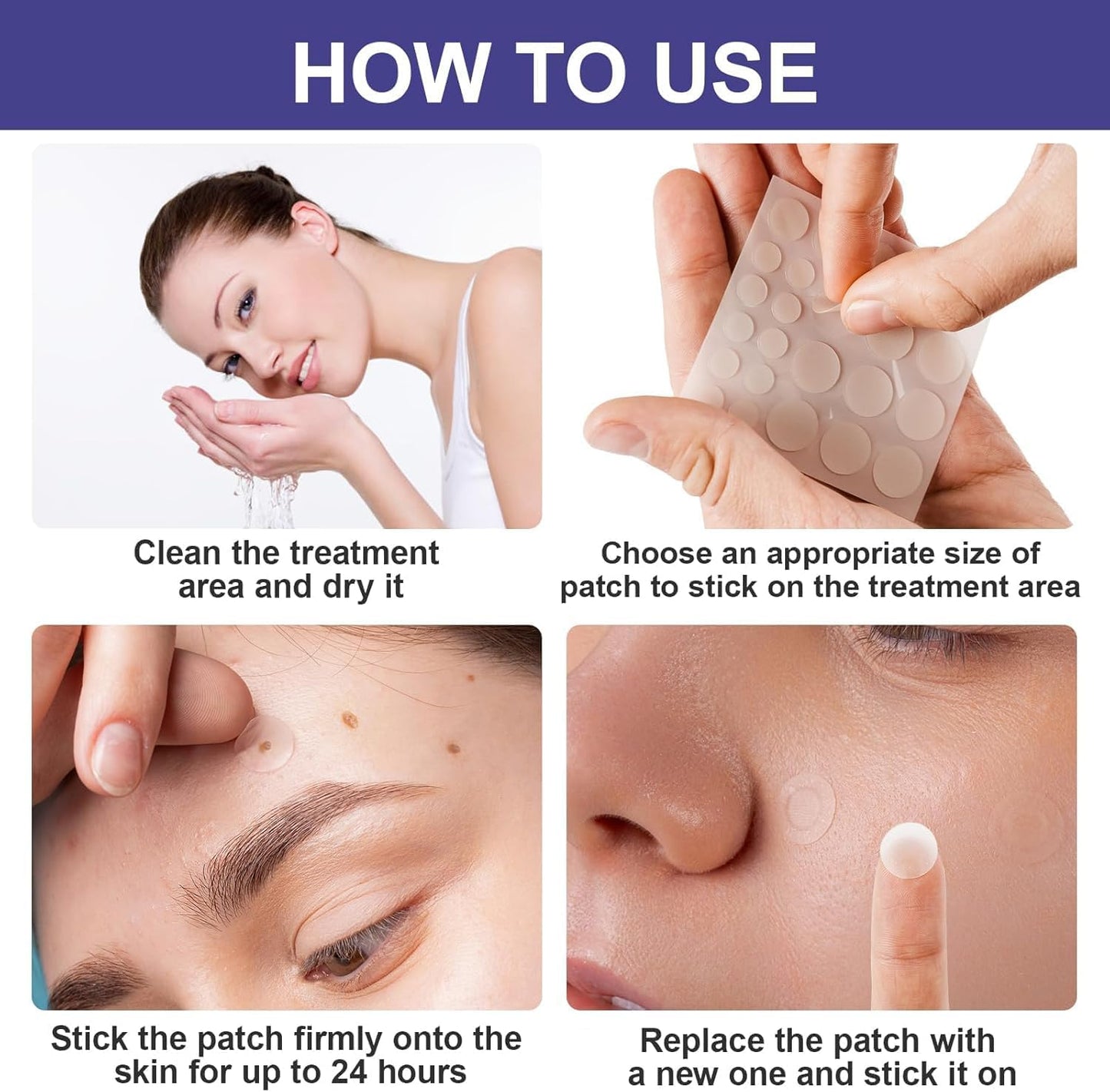 HOW TO USE

Clean the treatment area and dry it

Choose an appropriate size of patch to stick on the treatment area

Stick the patch firmly onto the skin for up to 24 hours

Replace the patch with a new one and stick it on