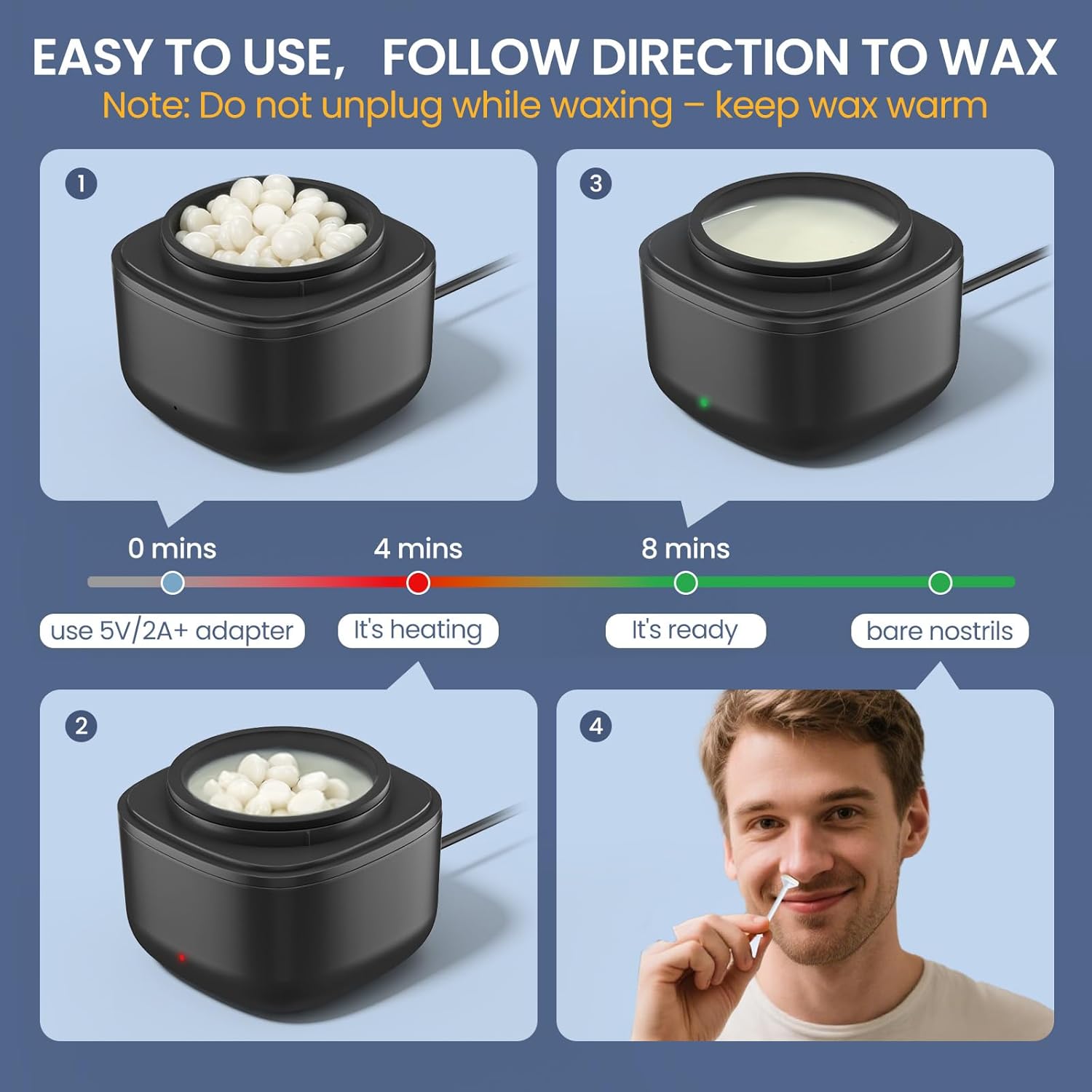 EASY TO USE, FOLLOW DIRECTION TO WAX

Note: Do not unplug while waxing – keep wax warm

1

3

0 mins

4 mins

8 mins

use 5V/2A+ adapter

It's heating

It's ready

bare nostrils

2

4