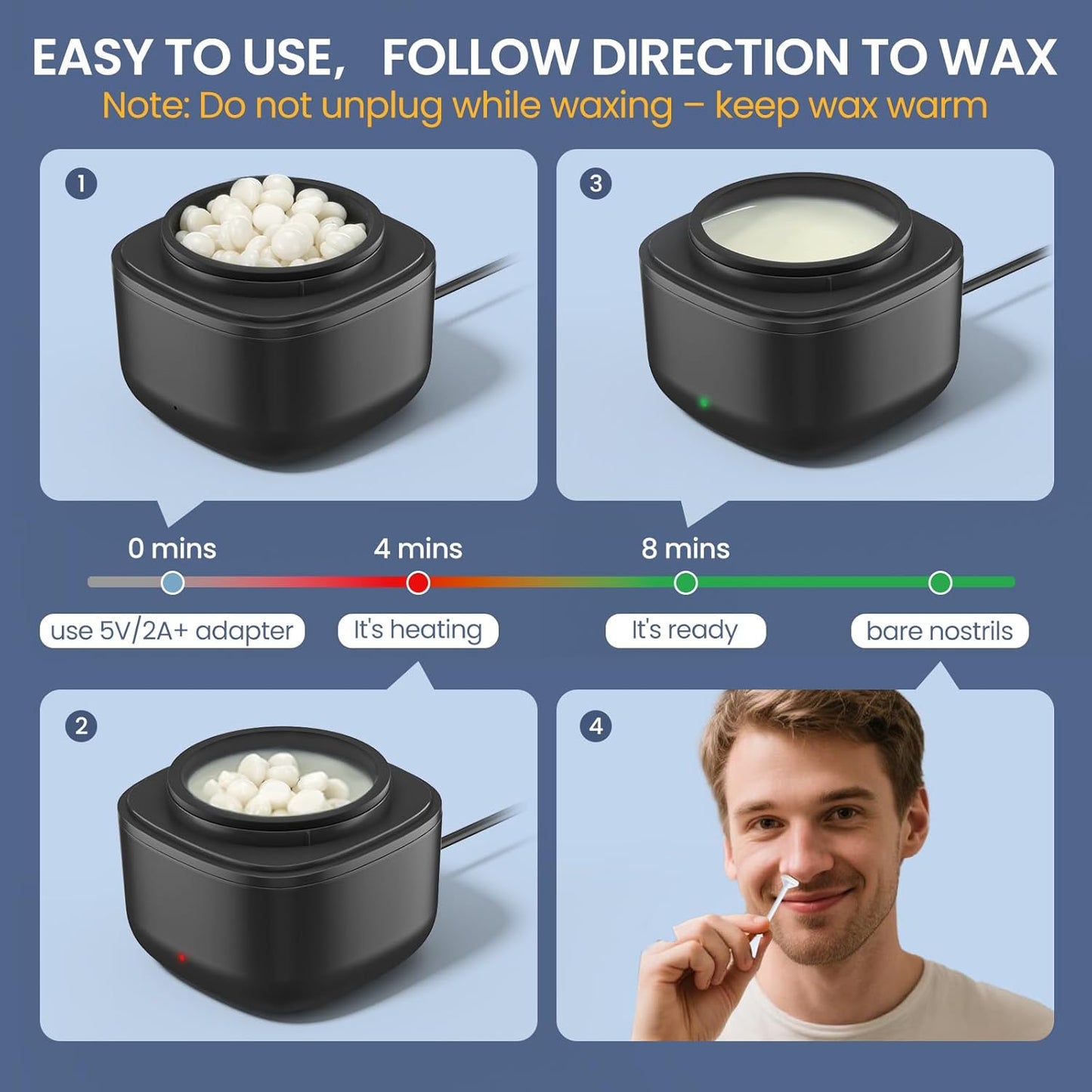 EASY TO USE, FOLLOW DIRECTION TO WAX

Note: Do not unplug while waxing – keep wax warm

1

3

0 mins

4 mins

8 mins

use 5V/2A+ adapter

It's heating

It's ready

bare nostrils

2

4